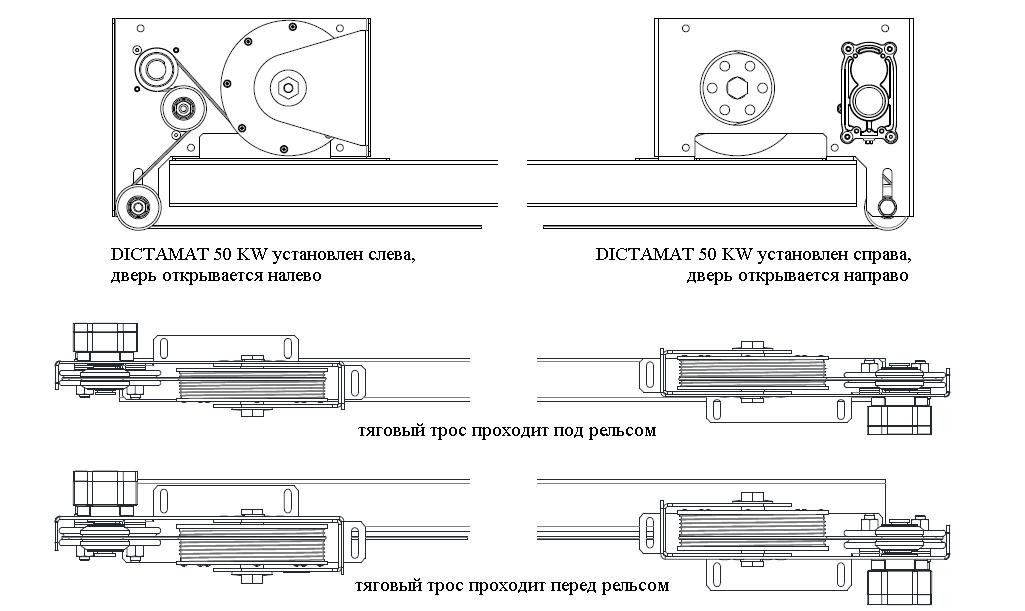 DICTAMAT 50 KW установлен слева, дверь открывается налево

DICTAMAT 50 KW установлен справа, дверь открывается направо

тяговый трос проходит под рельсом

тяговый трос проходит перед рельсом